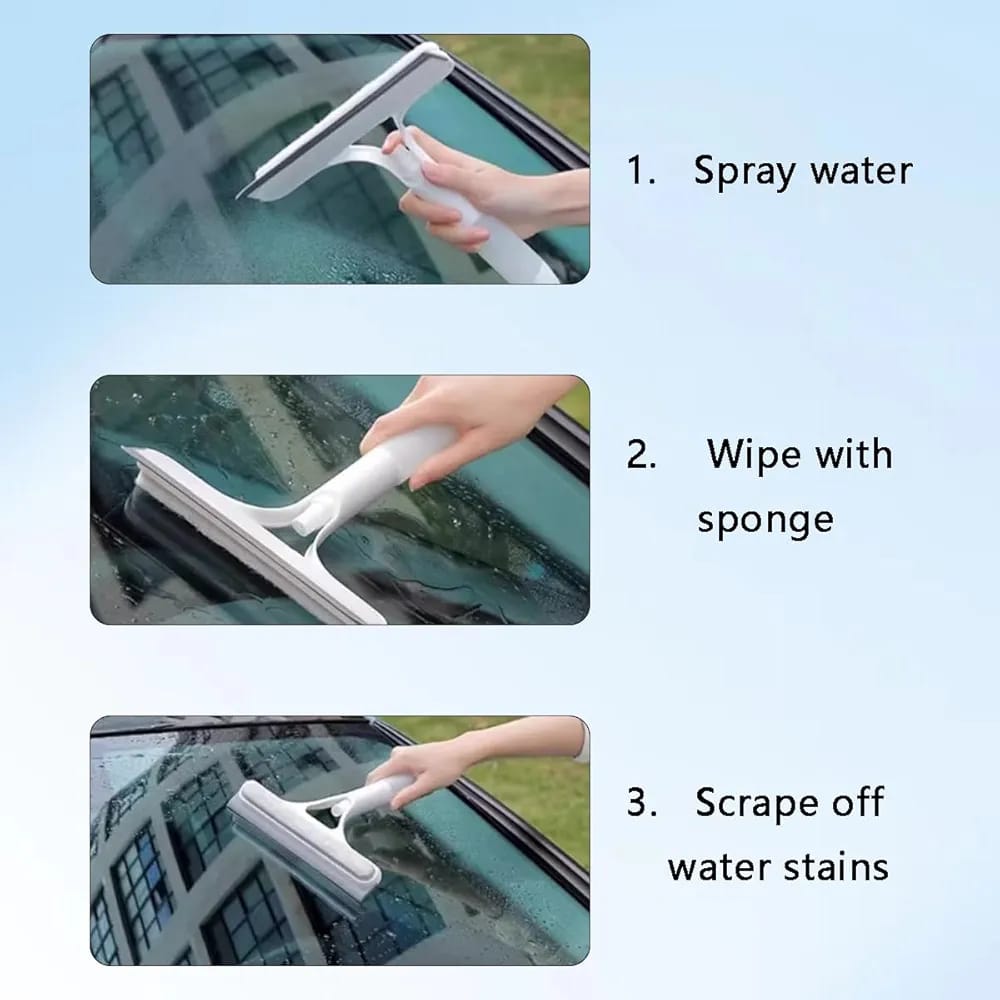 1. Spray water

2. Wipe with sponge

3. Scrape off water stains