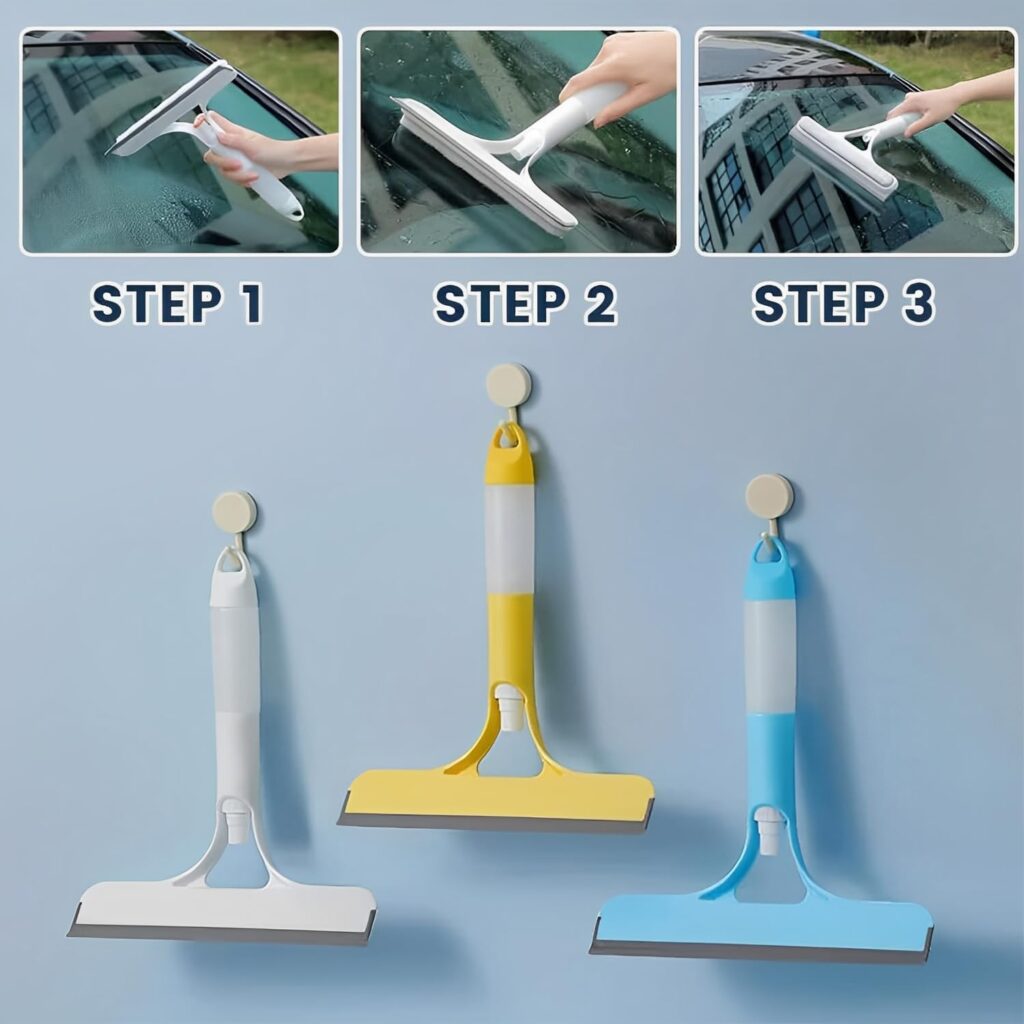 STEP 1

STEP 2

STEP 3