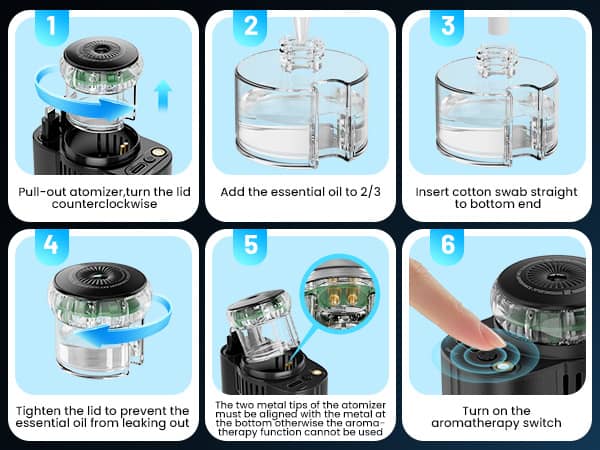 1

Pull-out atomizer,turn the lid counterclockwise

2

Add the essential oil to 2/3

3

Insert cotton swab straight to bottom end

4

Tighten the lid to prevent the essential oil from leaking out

5

The two metal tips of the atomizer must be aligned with the metal at the bottom otherwise the aromatherapy function cannot be used

6

Turn on the aromatherapy switch