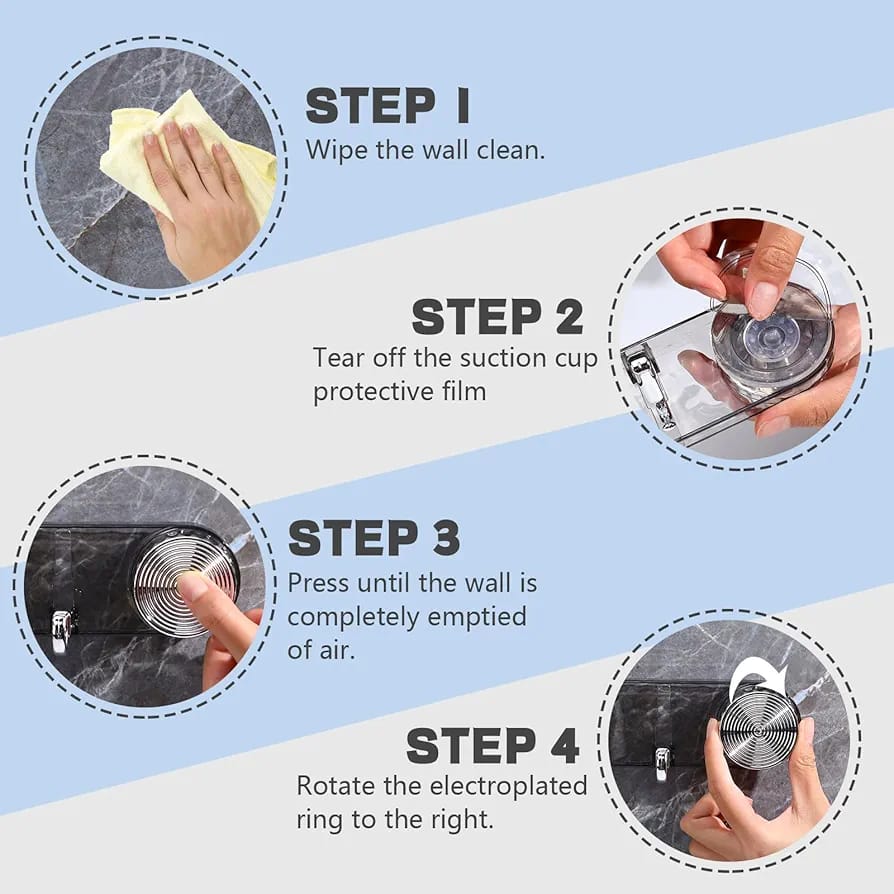 STEP 1
Wipe the wall clean.

STEP 2
Tear off the suction cup protective film

STEP 3
Press until the wall is completely emptied of air.

STEP 4
Rotate the electroplated ring to the right.