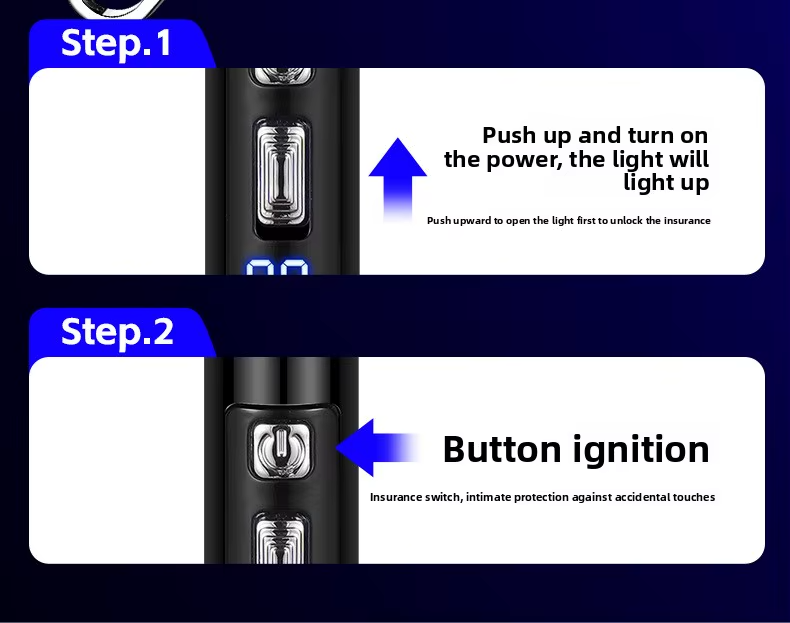 Step.1

Push up and turn on the power, the light will light up

Push upward to open the light first to unlock the insurance

Step.2

Button ignition

Insurance switch, intimate protection against accidental touches