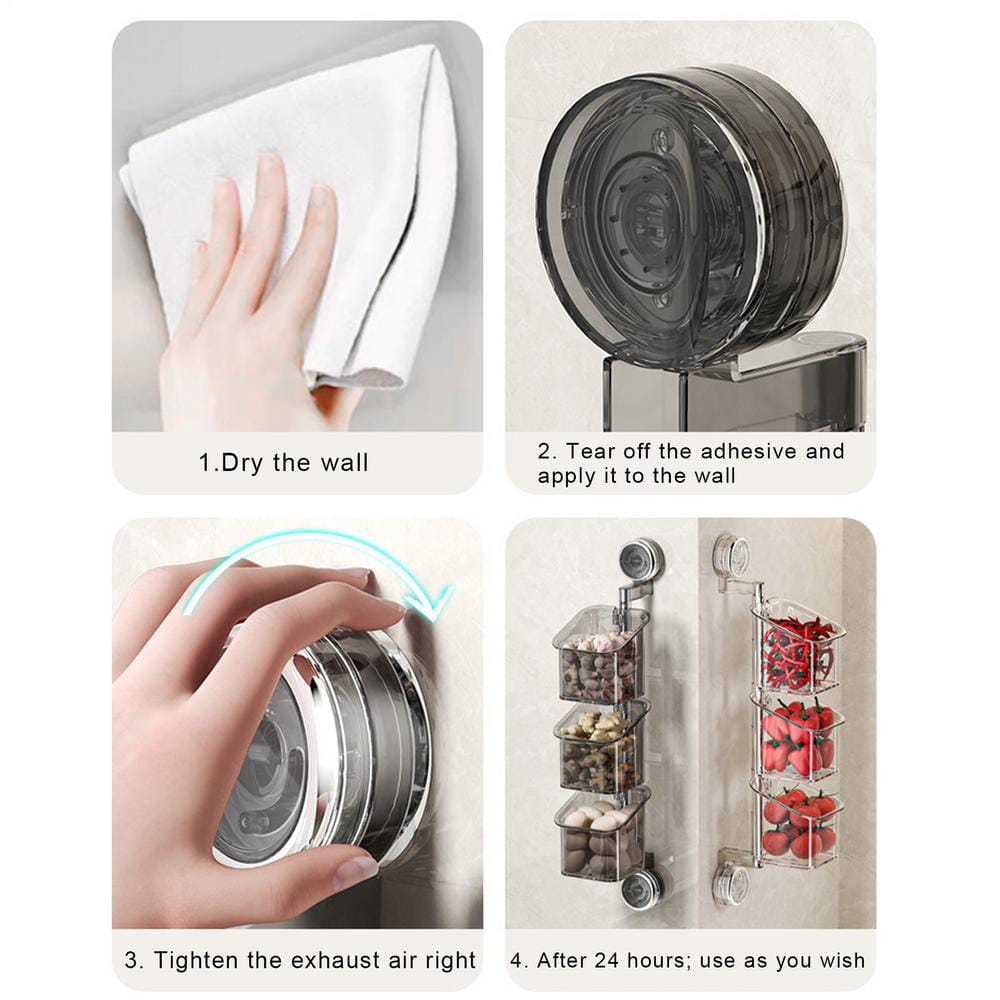 1.Dry the wall

2. Tear off the adhesive and apply it to the wall

3. Tighten the exhaust air right

4. After 24 hours; use as you wish