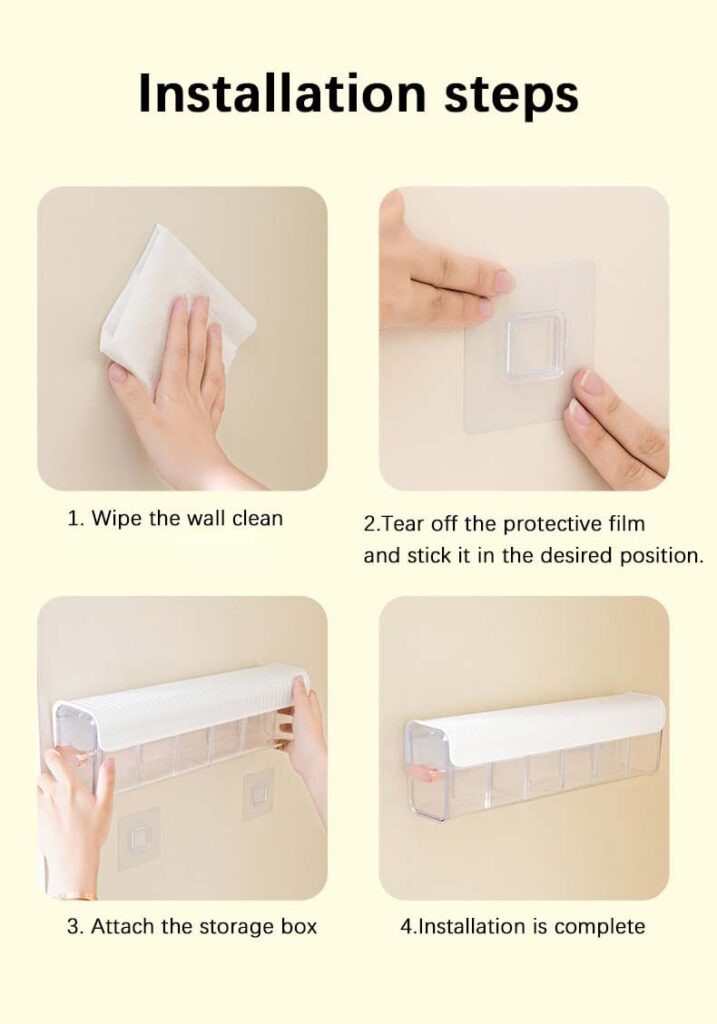 Installation steps

1. Wipe the wall clean

2.Tear off the protective film and stick it in the desired position.

3. Attach the storage box

4.Installation is complete