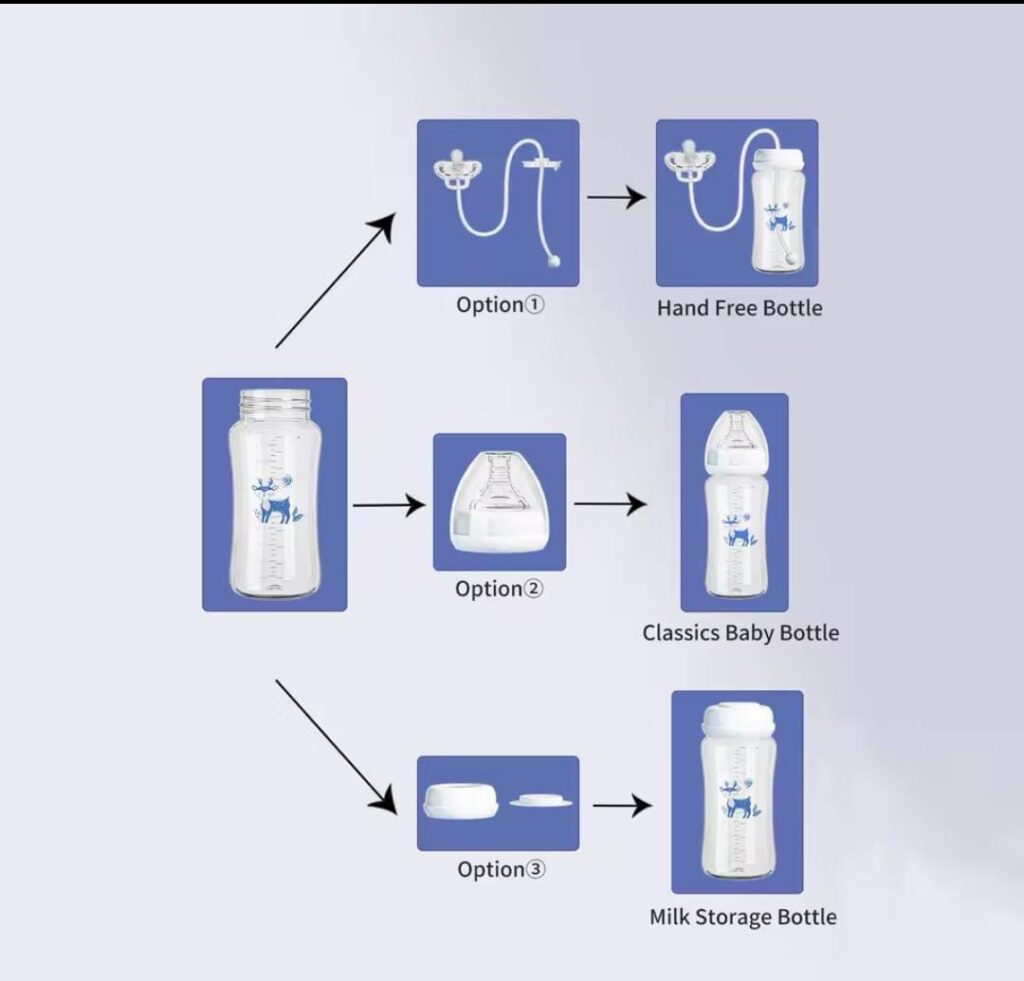 Option①

Hand Free Bottle

Option②

Classics Baby Bottle

Option③

Milk Storage Bottle